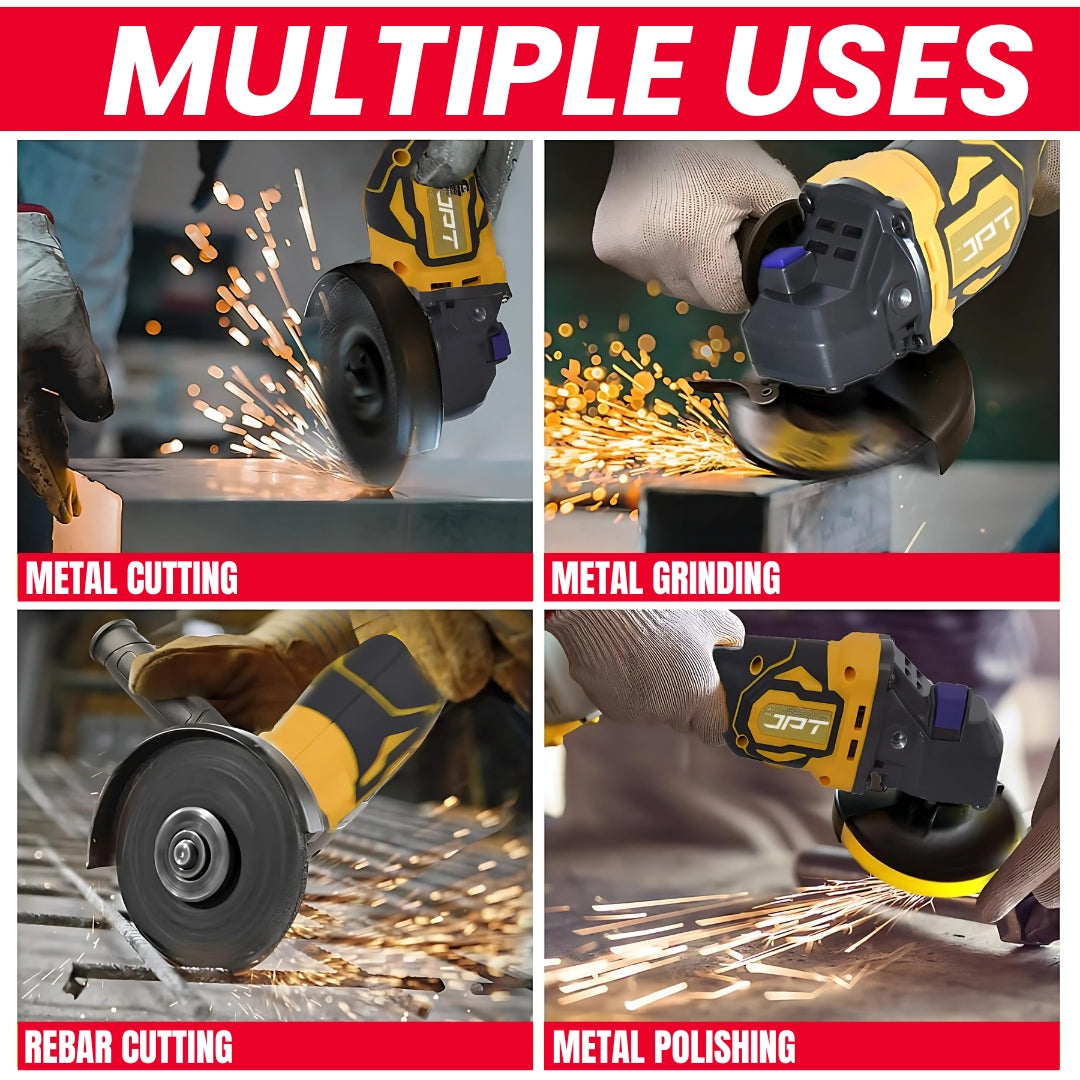 MULTIPLE USES

JPT

METAL CUTTING

JPT

METAL GRINDING

REBAR CUTTING

JPT

METAL POLISHING