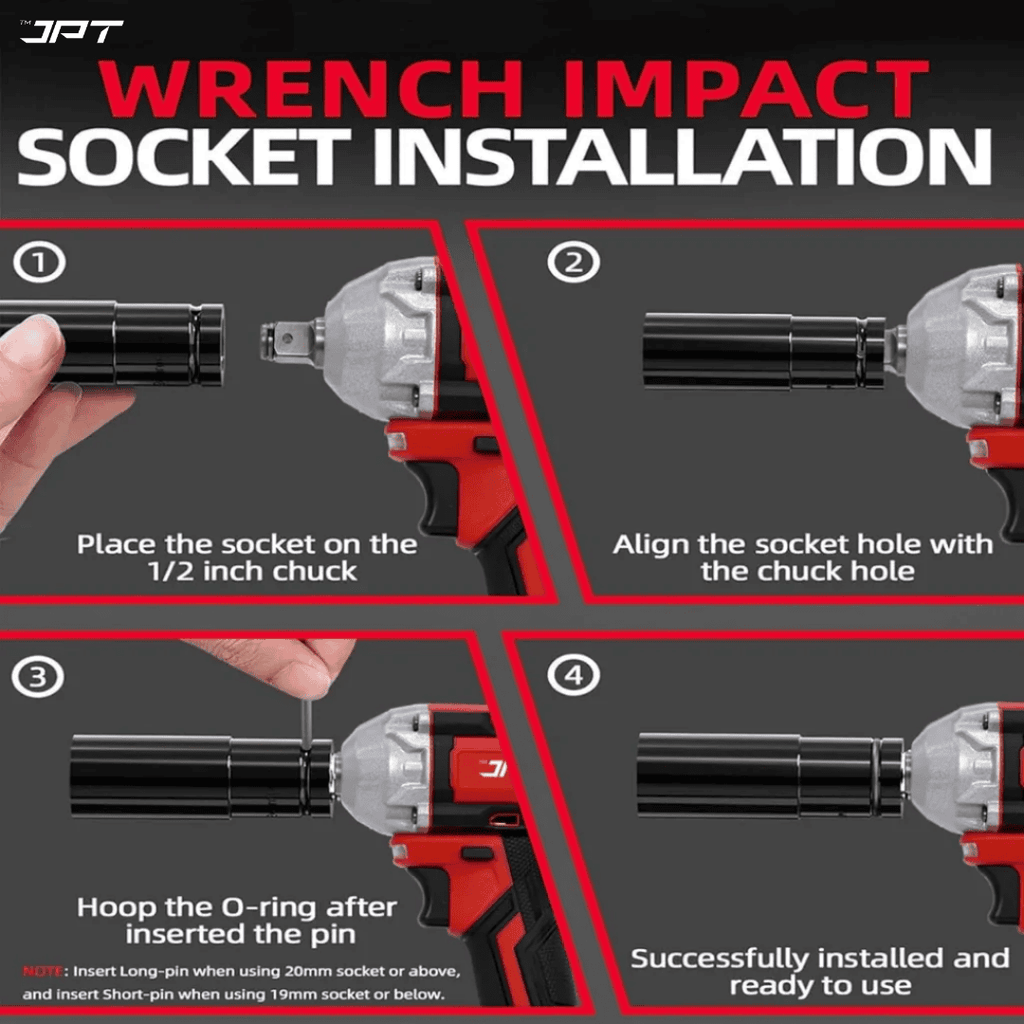 ™ JPT

WRENCH IMPACT
SOCKET INSTALLATION

①
Place the socket on the 1/2 inch chuck

②
Align the socket hole with the chuck hole

③
Hoop the O-ring after inserted the pin

NOTE: Insert Long-pin when using 20mm socket or above, and insert Short-pin when using 19mm socket or below.

④
Successfully installed and ready to use