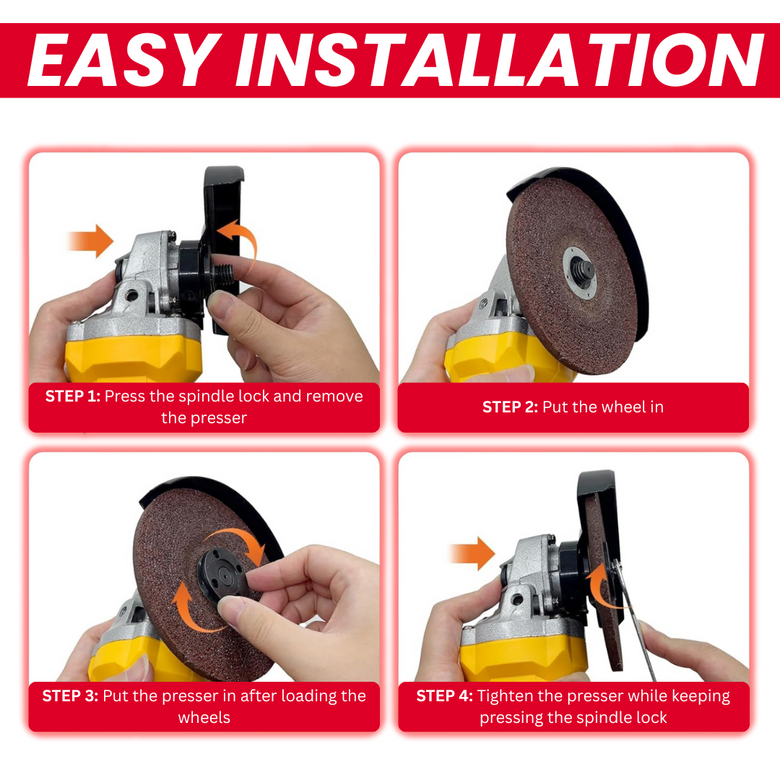 EASY INSTALLATION

STEP 1: Press the spindle lock and remove the presser

STEP 2: Put the wheel in

STEP 3: Put the presser in after loading the wheels

STEP 4: Tighten the presser while keeping pressing the spindle lock