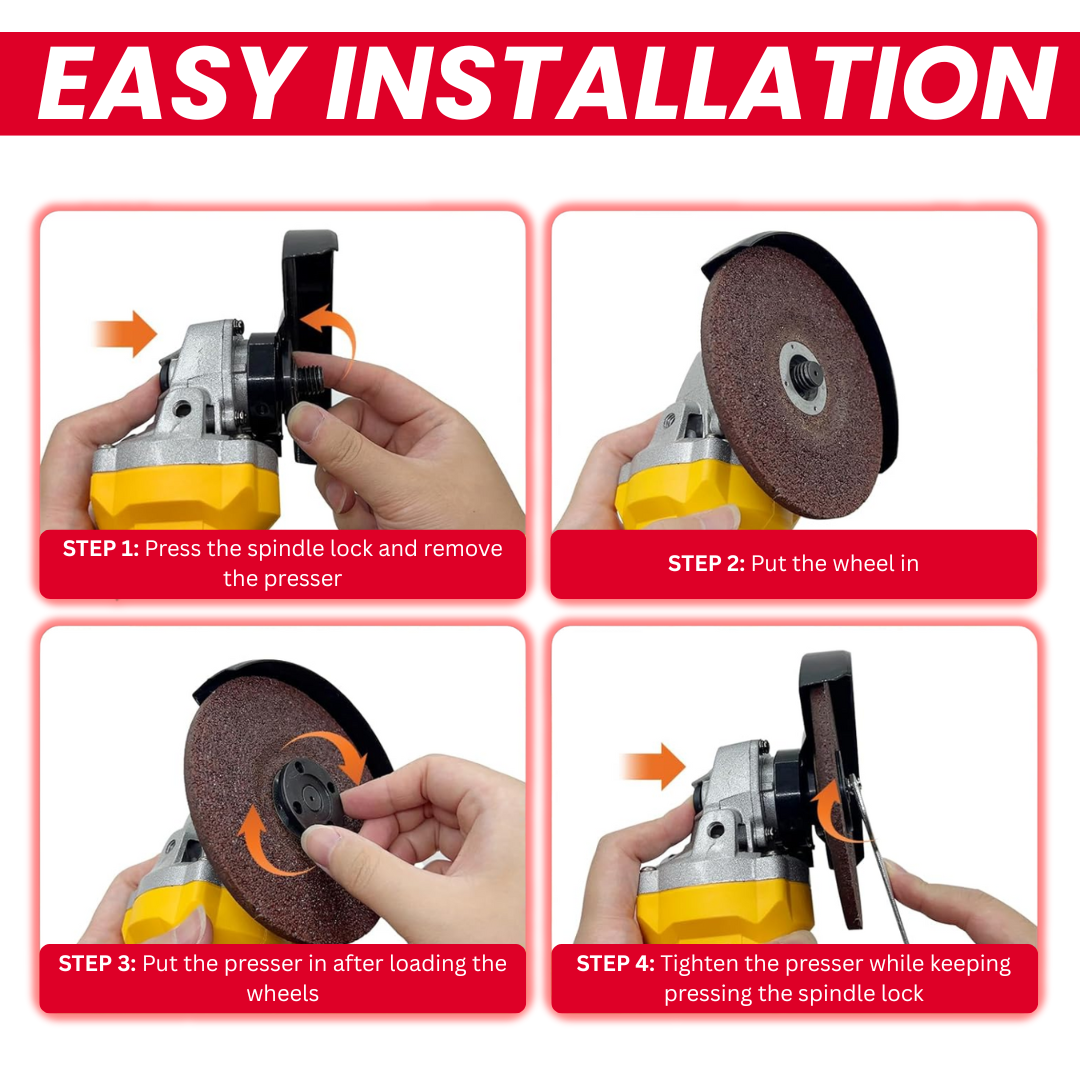 EASY INSTALLATION

STEP 1: Press the spindle lock and remove the presser

STEP 2: Put the wheel in

STEP 3: Put the presser in after loading the wheels

STEP 4: Tighten the presser while keeping pressing the spindle lock