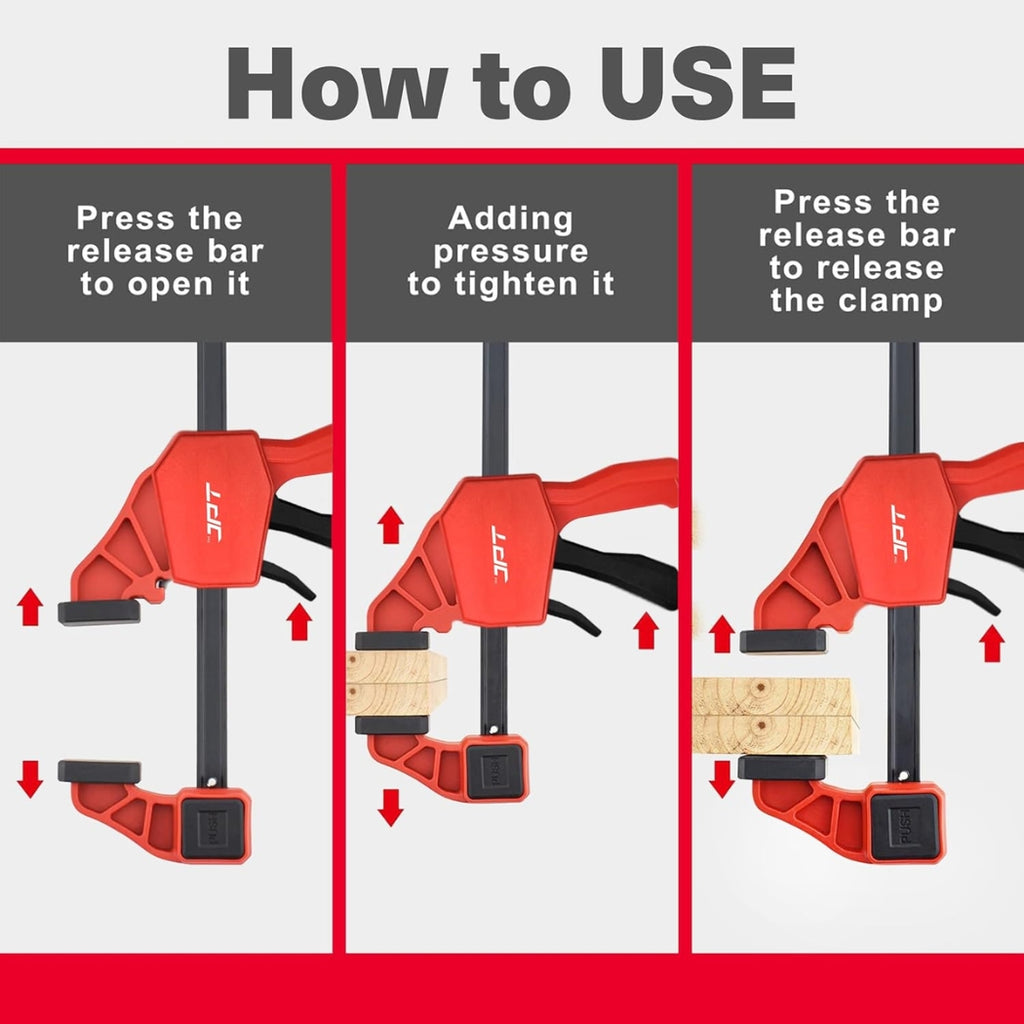 How to USE

Press the release bar to open it

JPT

PUSH

Adding pressure to tighten it

JPT

PUSH

Press the release bar to release the clamp

JPT

PUSH