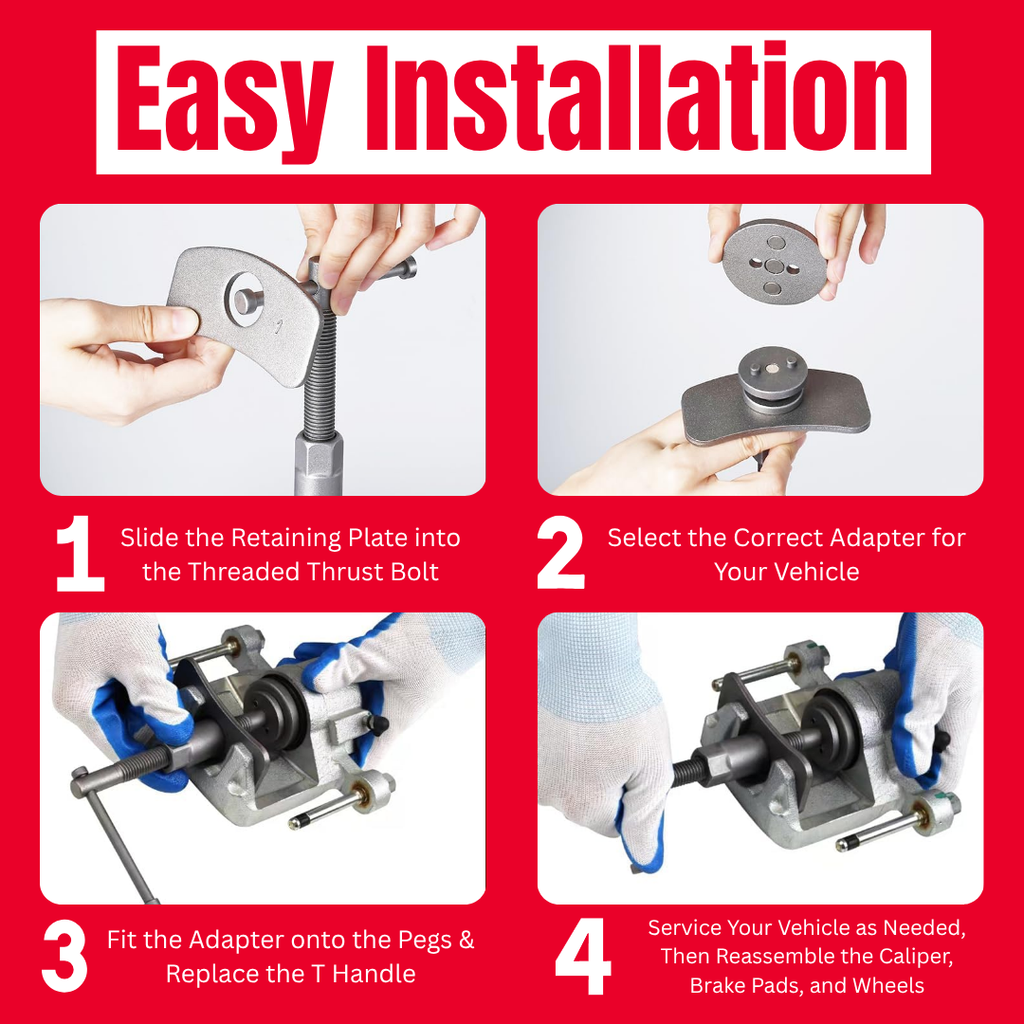 Easy Installation

1

1 Slide the Retaining Plate into the Threaded Thrust Bolt

2 Select the Correct Adapter for Your Vehicle

3 Fit the Adapter onto the Pegs & Replace the T Handle

4 Service Your Vehicle as Needed, Then Reassemble the Caliper, Brake Pads, and Wheels