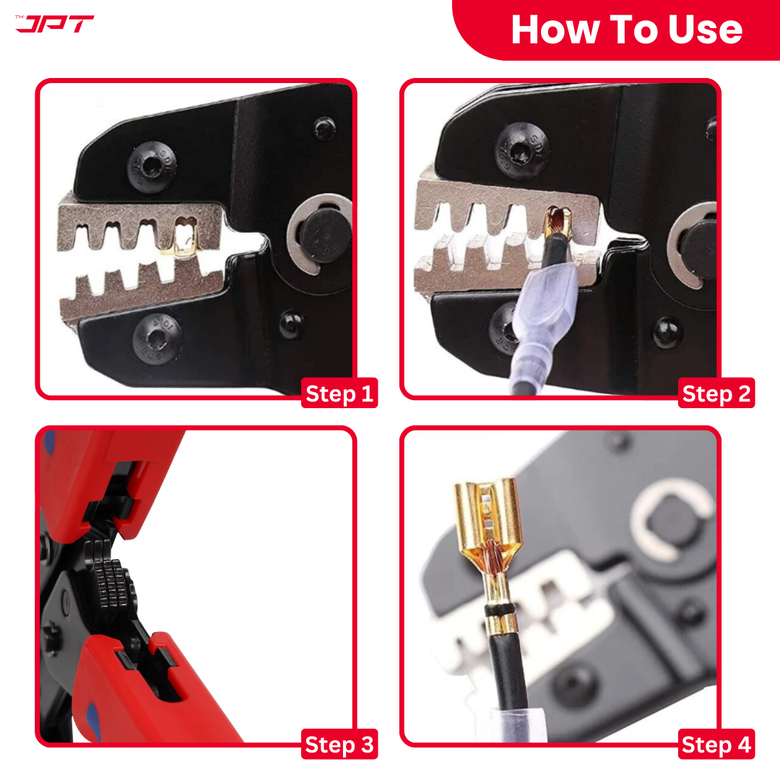 JPT

How To Use

Step 1

Step 2

Step 3

Step 4